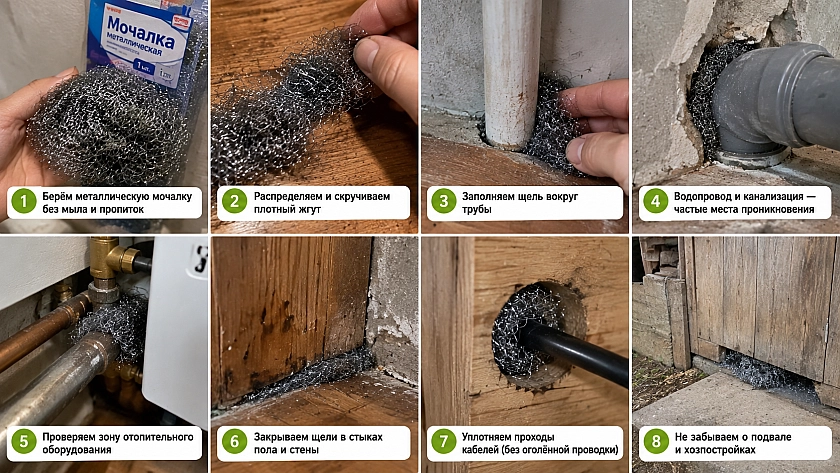 Мочалка
металлическая
1 шт.

1 Берём металлическую мочалку без мыла и пропиток

2 Распределяем и скручиваем плотный жгут

3 Заполняем щель вокруг трубы

4 Водопровод и канализация — частые места проникновения

5 Проверяем зону отопительного оборудования

6 Закрываем щели в стыках пола и стены

7 Уплотняем проходы кабелей (без оголённой проводки)

8 Не забываем о подвале и хозпостройках